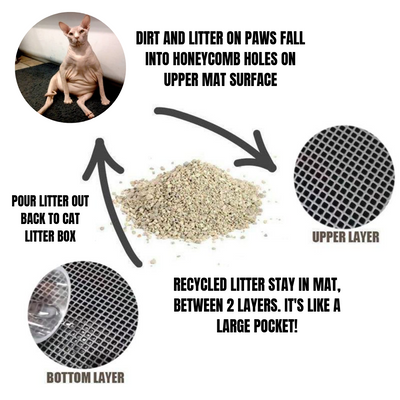 DIRT AND LITTER ON PAWS FALL INTO HONEYCOMB HOLES ON UPPER MAT SURFACE

UPPER LAYER

RECYCLED LITTER STAY IN MAT, BETWEEN 2 LAYERS. IT'S LIKE A LARGE POCKET!

BOTTOM LAYER

POUR LITTER OUT BACK TO CAT LITTER BOX